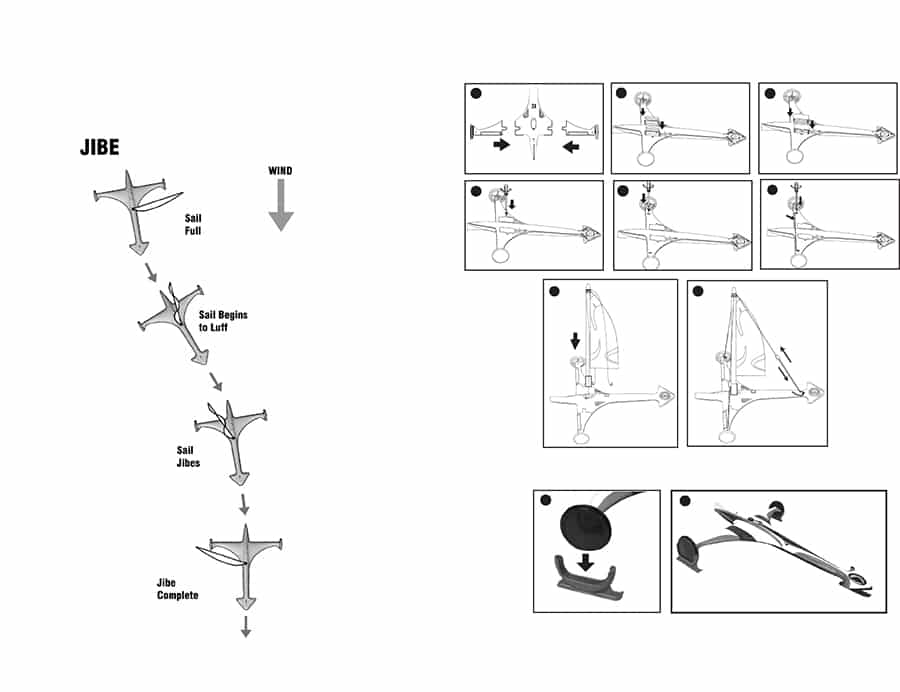 JIBE

WIND

Sail Full

Sail Begins to Luff

Sail Jibes

Jibe Complete